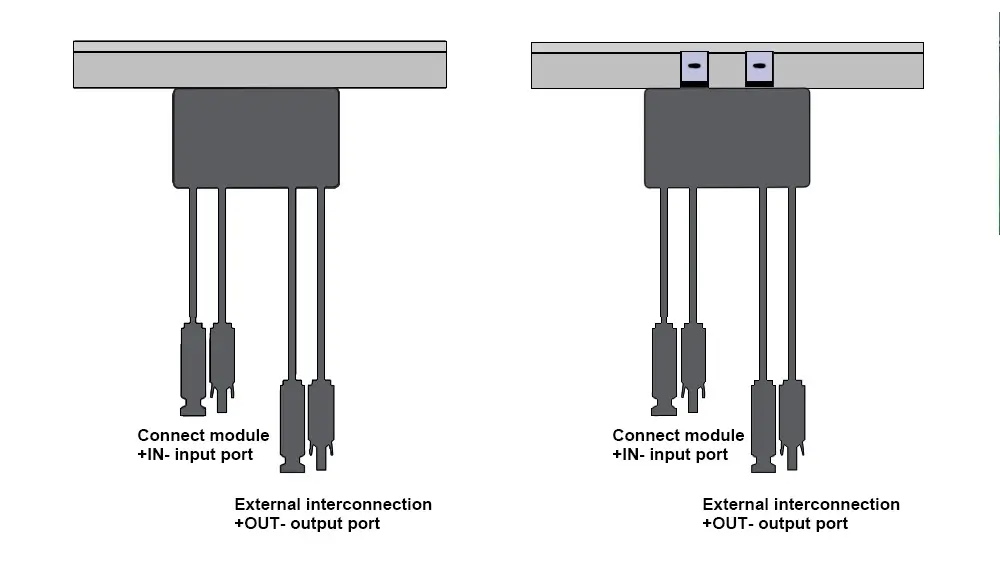 Connect module
+IN- input port

External interconnection
+OUT- output port

Connect module
+IN- input port

External interconnection
+OUT- output port