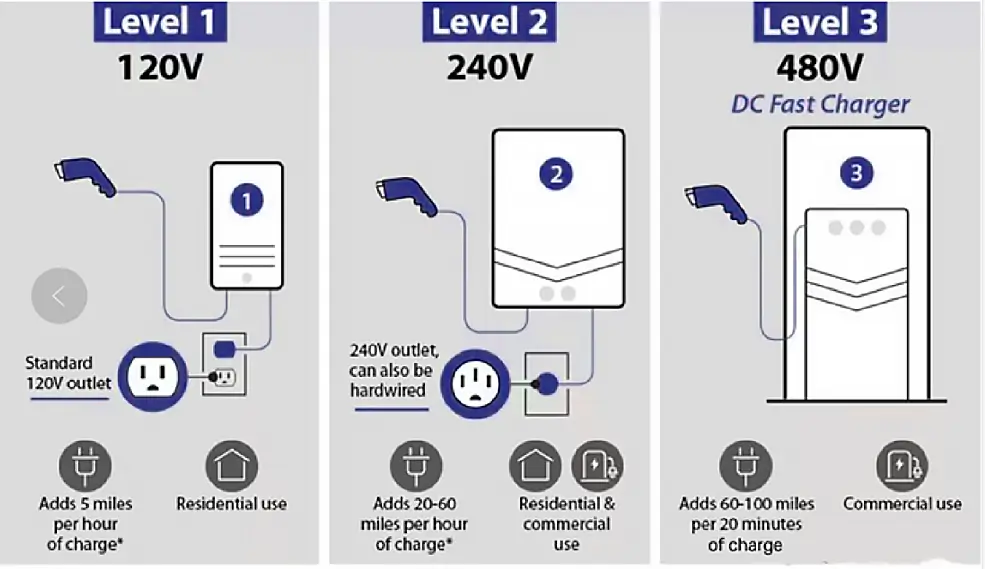 Level 1
120V

1

Standard 120V outlet

Adds 5 miles per hour of charge*

Residential use

Level 2
240V

2

240V outlet, can also be hardwired

Adds 20-60 miles per hour of charge*

Residential & commercial use

Level 3
480V
DC Fast Charger

3

Adds 60-100 miles per 20 minutes of charge

Commercial use